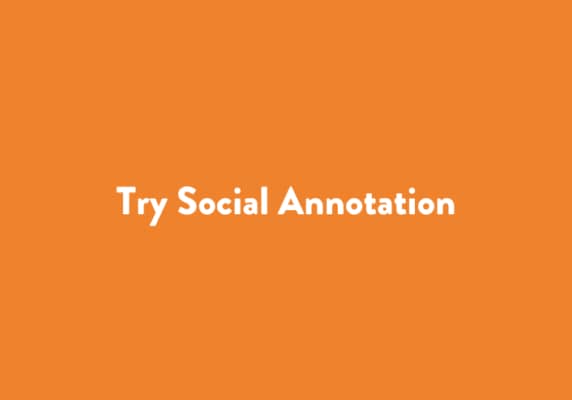 Try Social Annotation